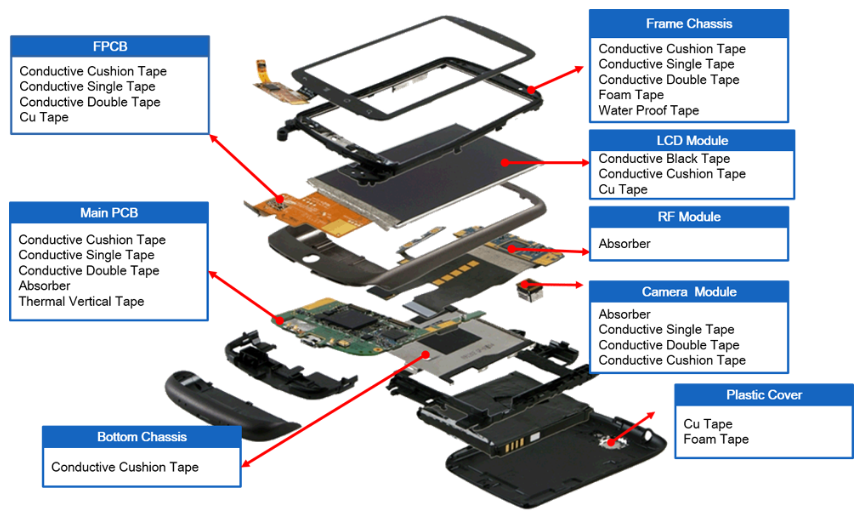 FPCB

Conductive Cushion Tape
Conductive Single Tape
Conductive Double Tape
Cu Tape

Main PCB

Conductive Cushion Tape
Conductive Single Tape
Conductive Double Tape
Absorber
Thermal Vertical Tape

Bottom Chassis

Conductive Cushion Tape

Frame Chassis

Conductive Cushion Tape
Conductive Single Tape
Conductive Double Tape
Foam Tape
Water Proof Tape

LCD Module

Conductive Black Tape
Conductive Cushion Tape
Cu Tape

RF Module

Absorber

Camera Module

Absorber
Conductive Single Tape
Conductive Double Tape
Conductive Cushion Tape

Plastic Cover

Cu Tape
Foam Tape